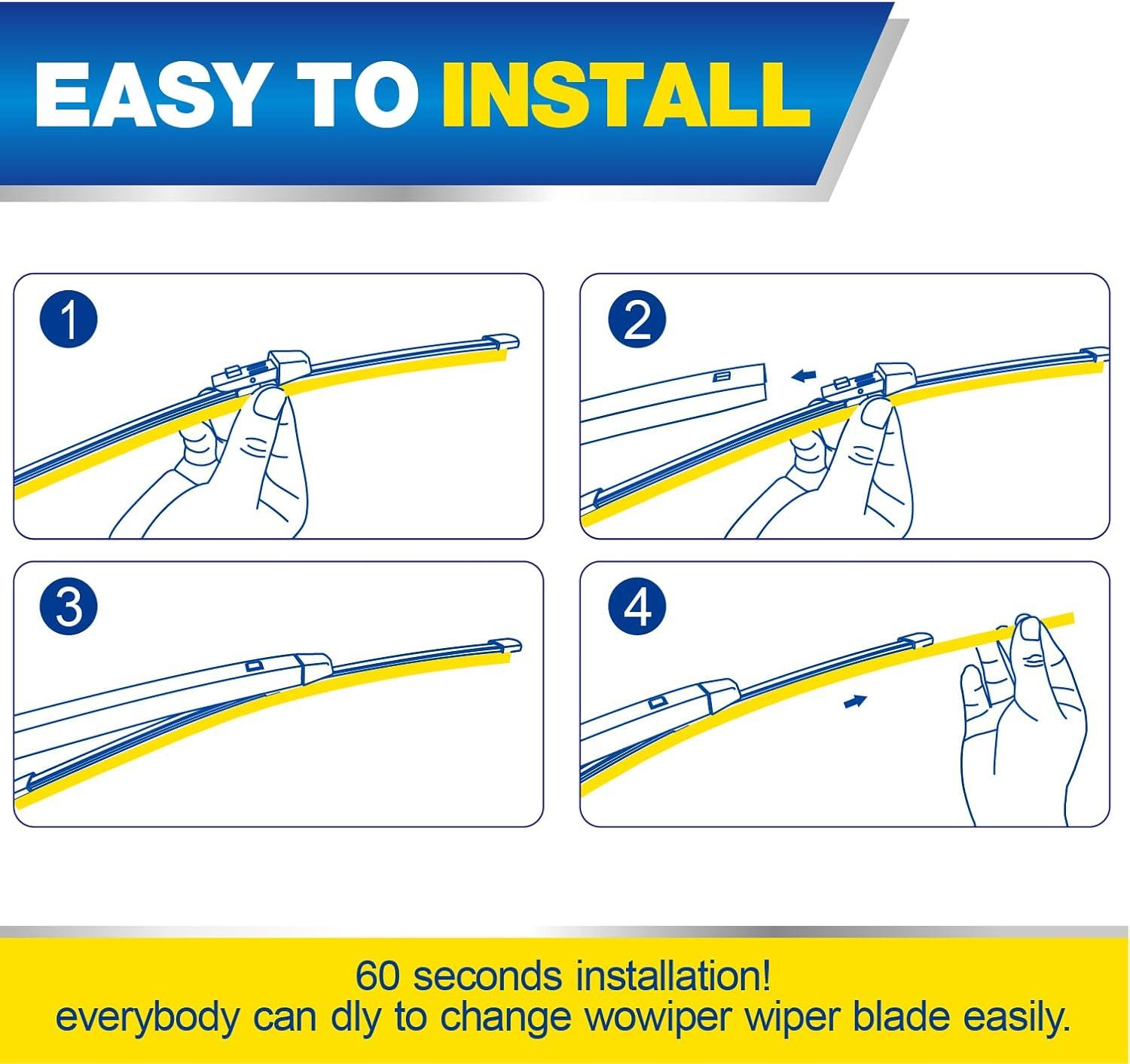 EASY TO INSTALL

1

2

3

4

60 seconds installation!
everybody can dly to change wowiper wiper blade easily.