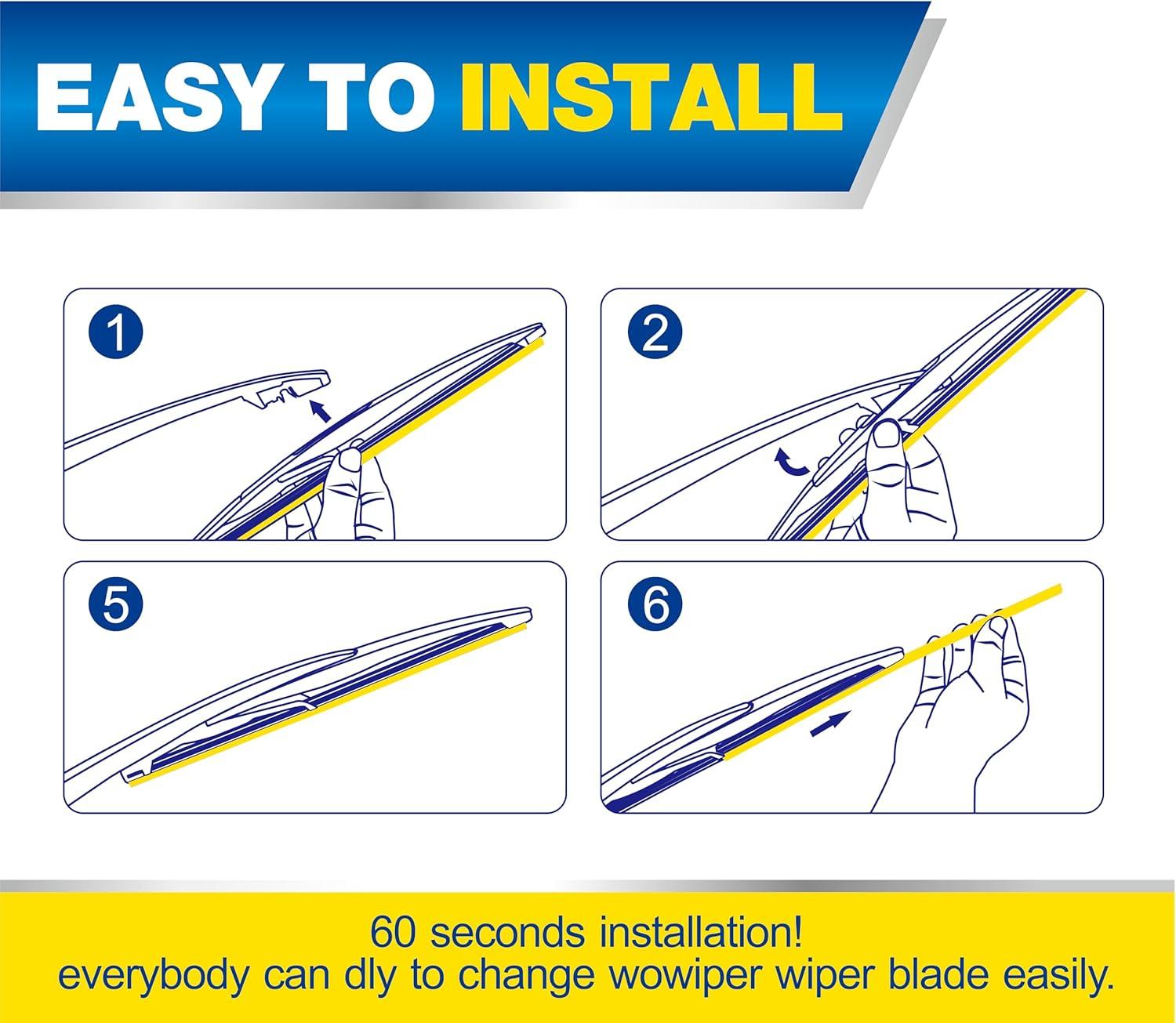 EASY TO INSTALL

1

2

5

6

60 seconds installation!
everybody can dly to change wowiper wiper blade easily.