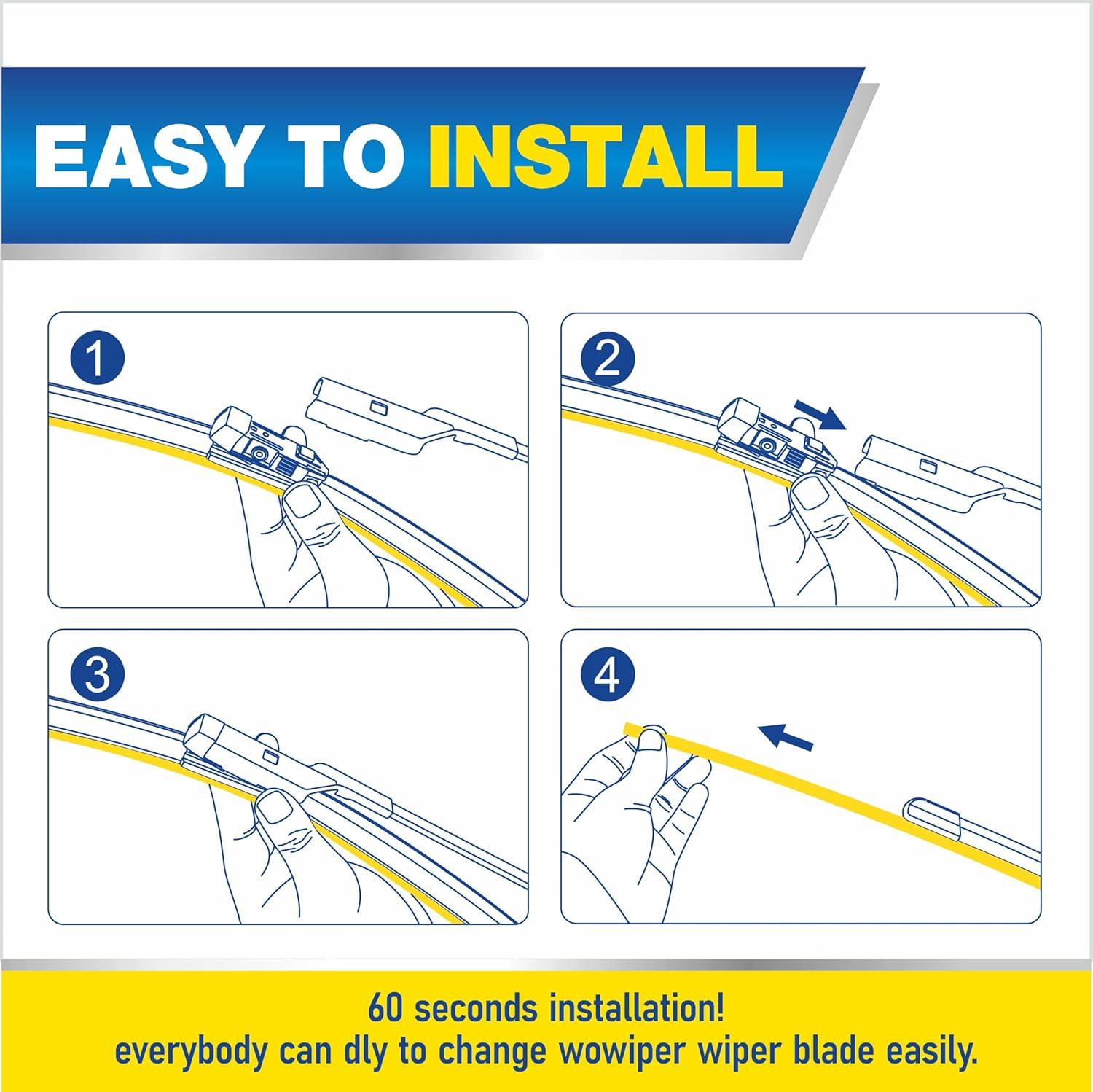 EASY TO INSTALL

1

2

3

4

60 seconds installation!
everybody can dly to change wowiper wiper blade easily.