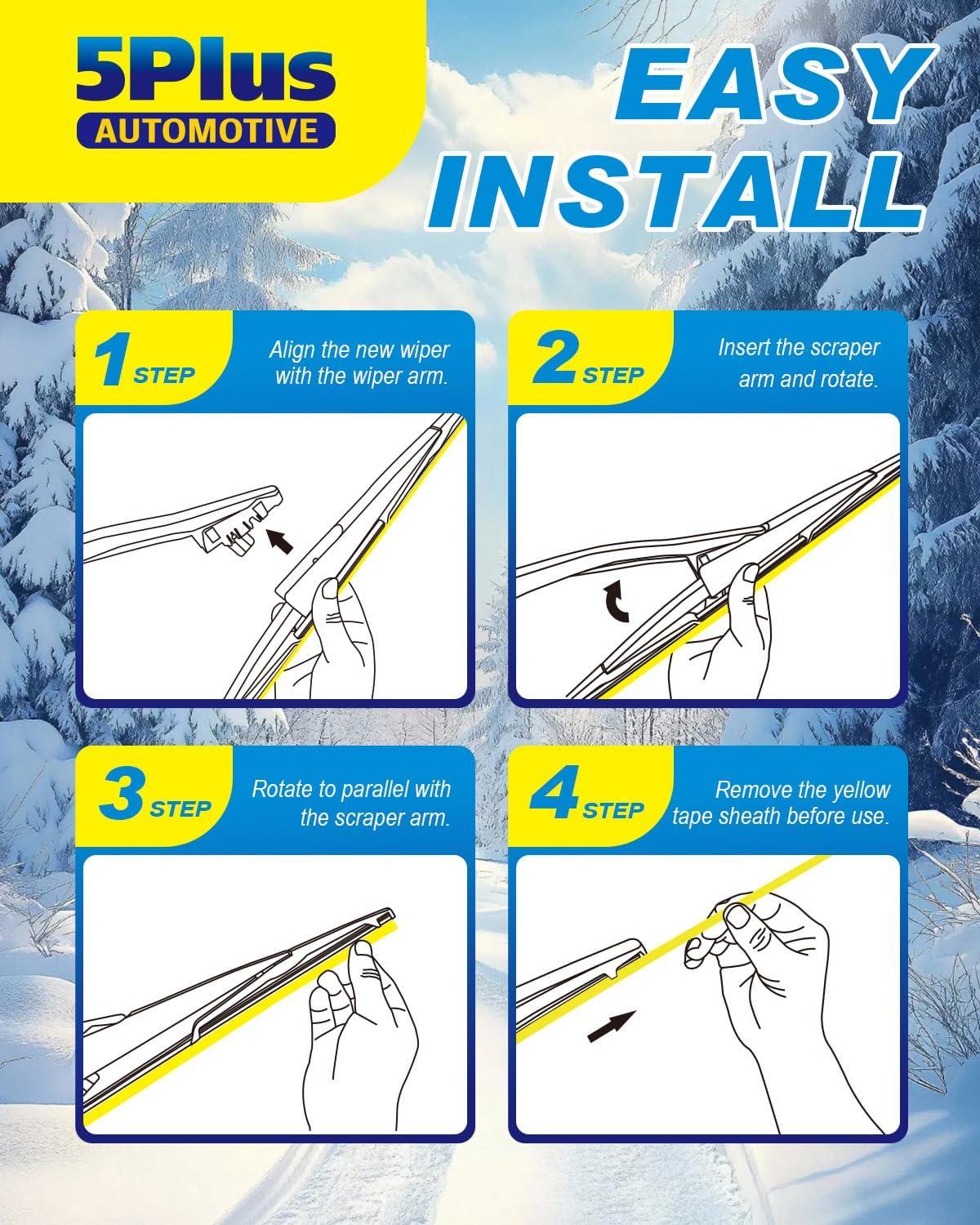 5Plus
AUTOMOTIVE

EASY INSTALL

1 STEP
Align the new wiper with the wiper arm.

2 STEP
Insert the scraper arm and rotate.

3 STEP
Rotate to parallel with the scraper arm.

4 STEP
Remove the yellow tape sheath before use.