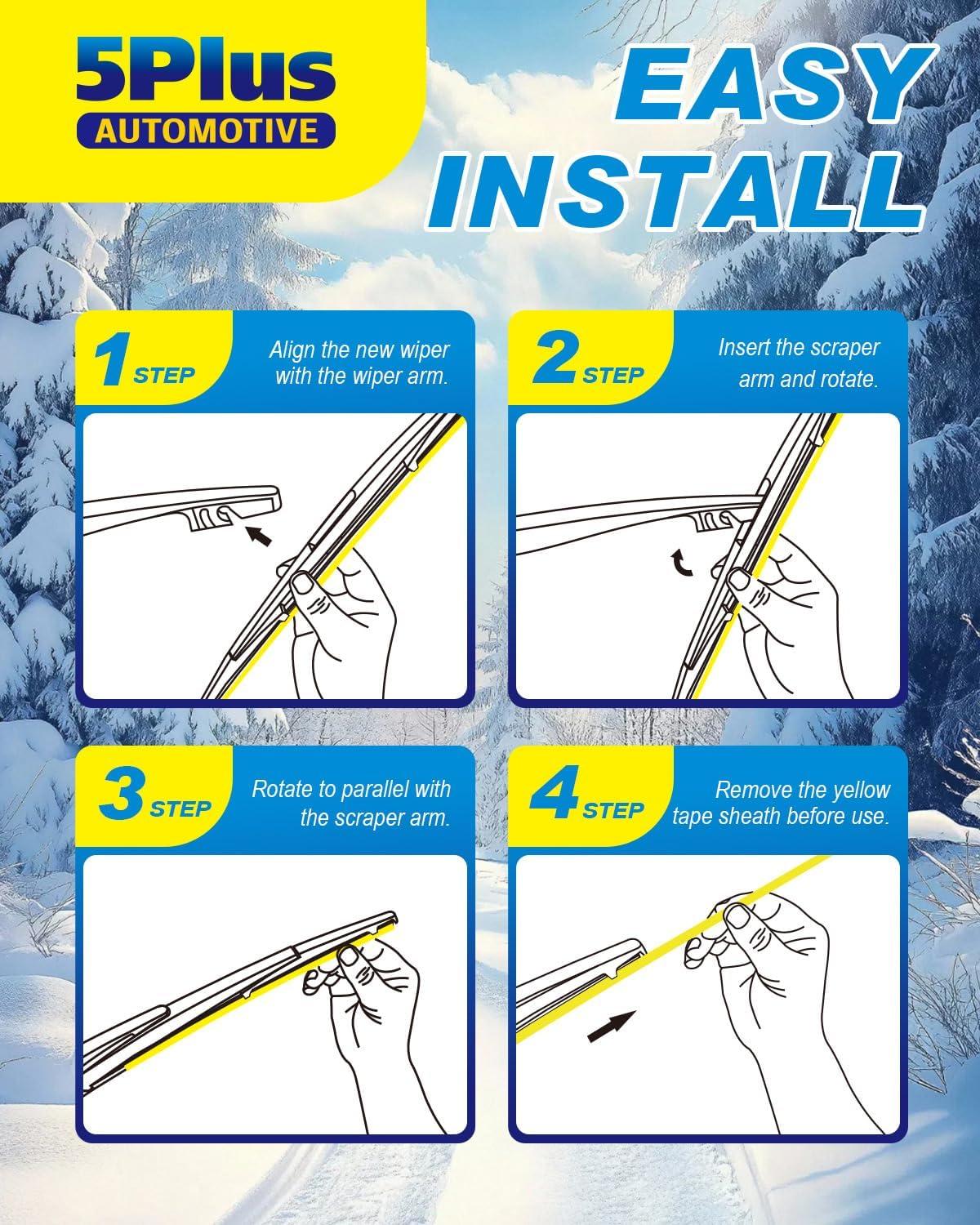 5Plus
AUTOMOTIVE

EASY INSTALL

1 STEP
Align the new wiper with the wiper arm.

2 STEP
Insert the scraper arm and rotate.

3 STEP
Rotate to parallel with the scraper arm.

4 STEP
Remove the yellow tape sheath before use.