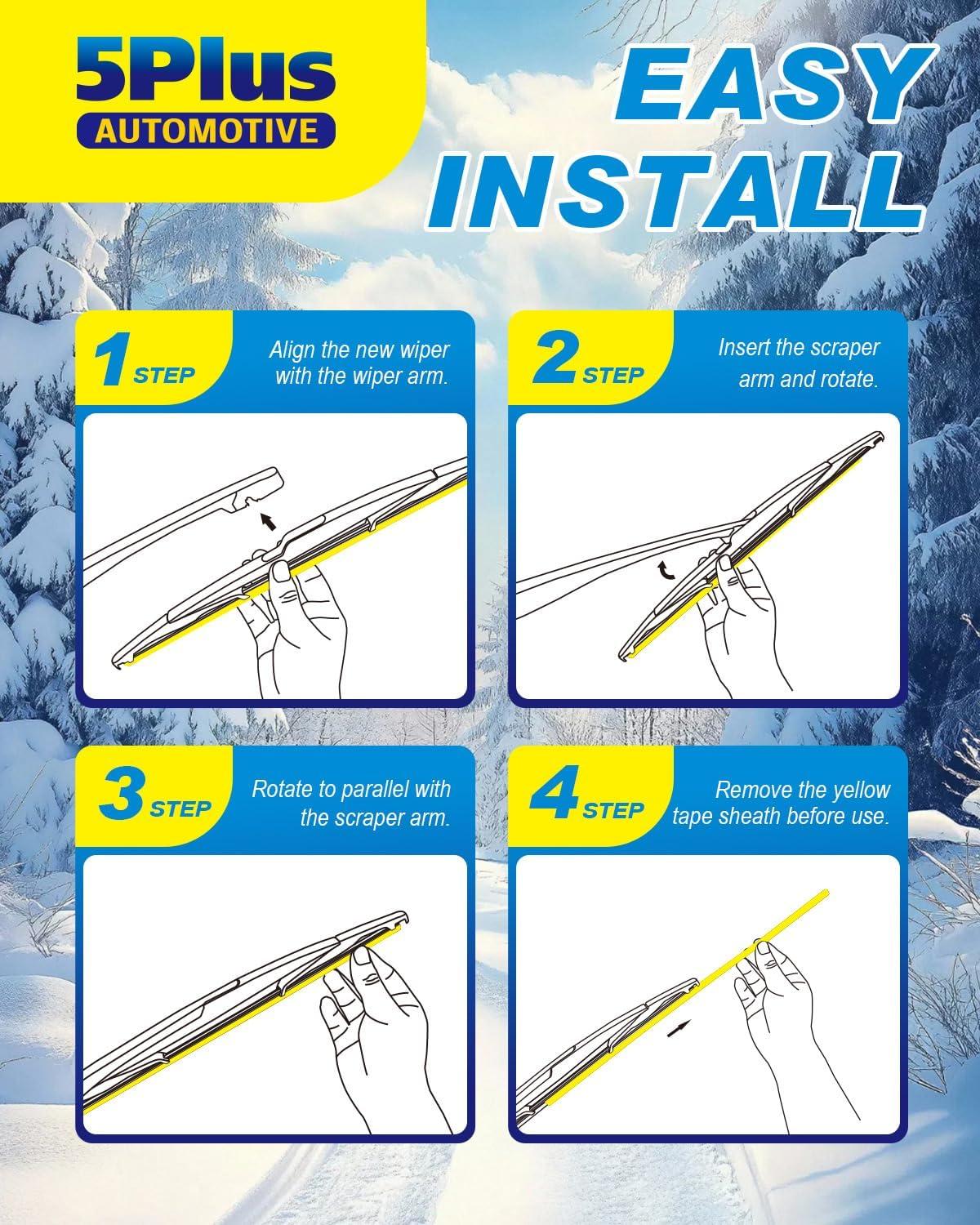 5Plus
AUTOMOTIVE

EASY INSTALL

1 STEP
Align the new wiper with the wiper arm.

2 STEP
Insert the scraper arm and rotate.

3 STEP
Rotate to parallel with the scraper arm.

4 STEP
Remove the yellow tape sheath before use.