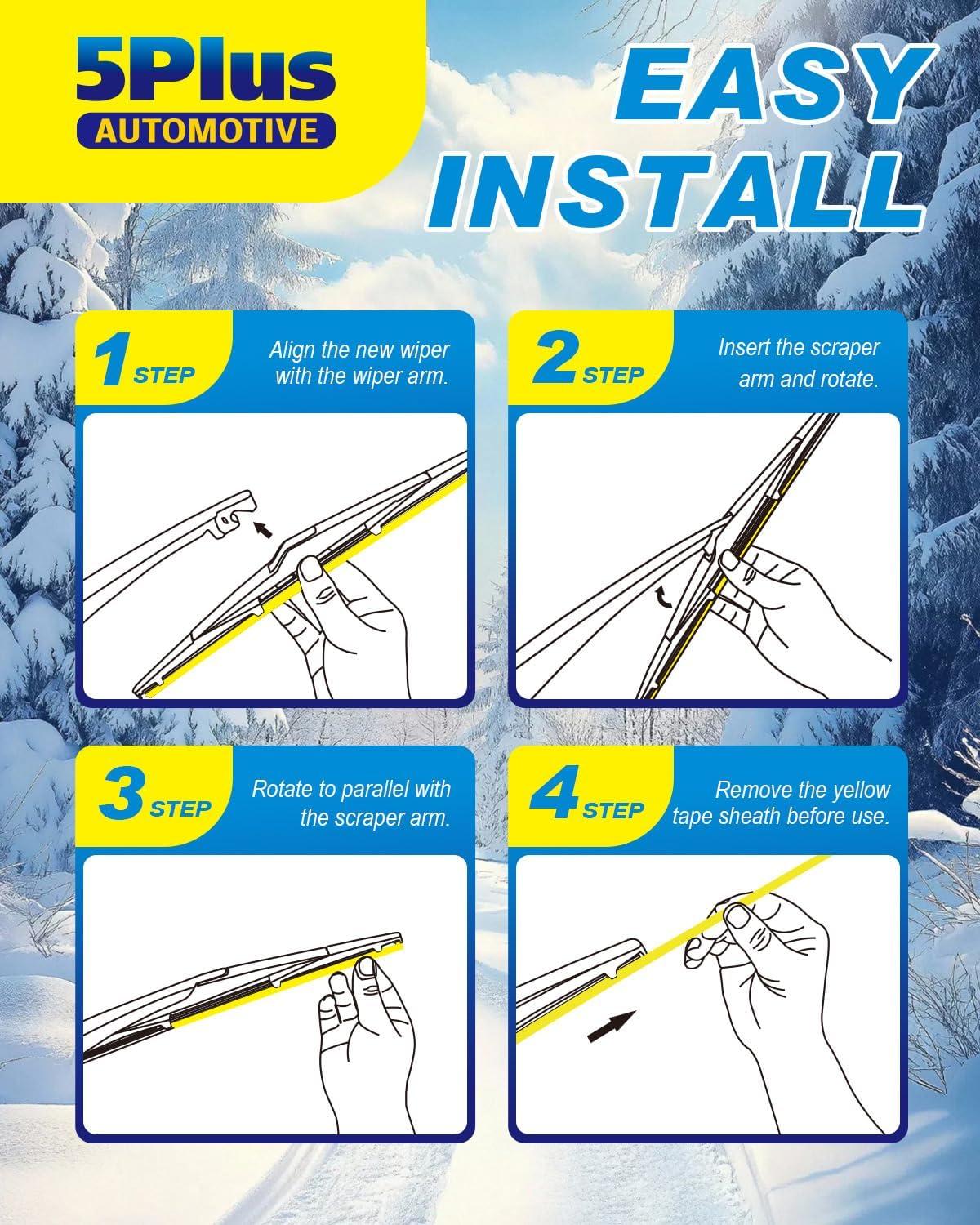 5Plus
AUTOMOTIVE

EASY INSTALL

1 STEP
Align the new wiper with the wiper arm.

2 STEP
Insert the scraper arm and rotate.

3 STEP
Rotate to parallel with the scraper arm.

4 STEP
Remove the yellow tape sheath before use.