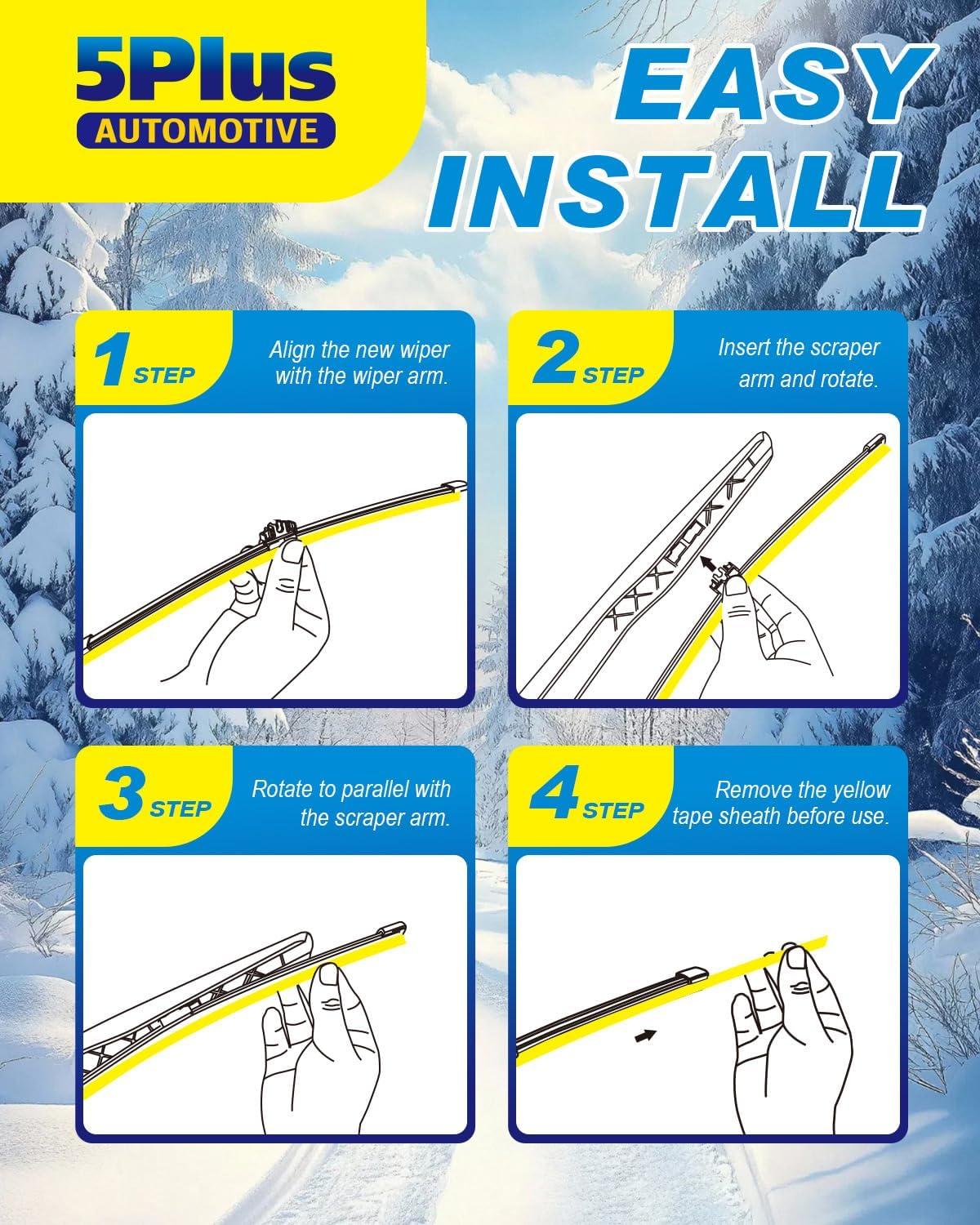 5Plus
AUTOMOTIVE

EASY INSTALL

1 STEP
Align the new wiper with the wiper arm.

2 STEP
Insert the scraper arm and rotate.

3 STEP
Rotate to parallel with the scraper arm.

4 STEP
Remove the yellow tape sheath before use.