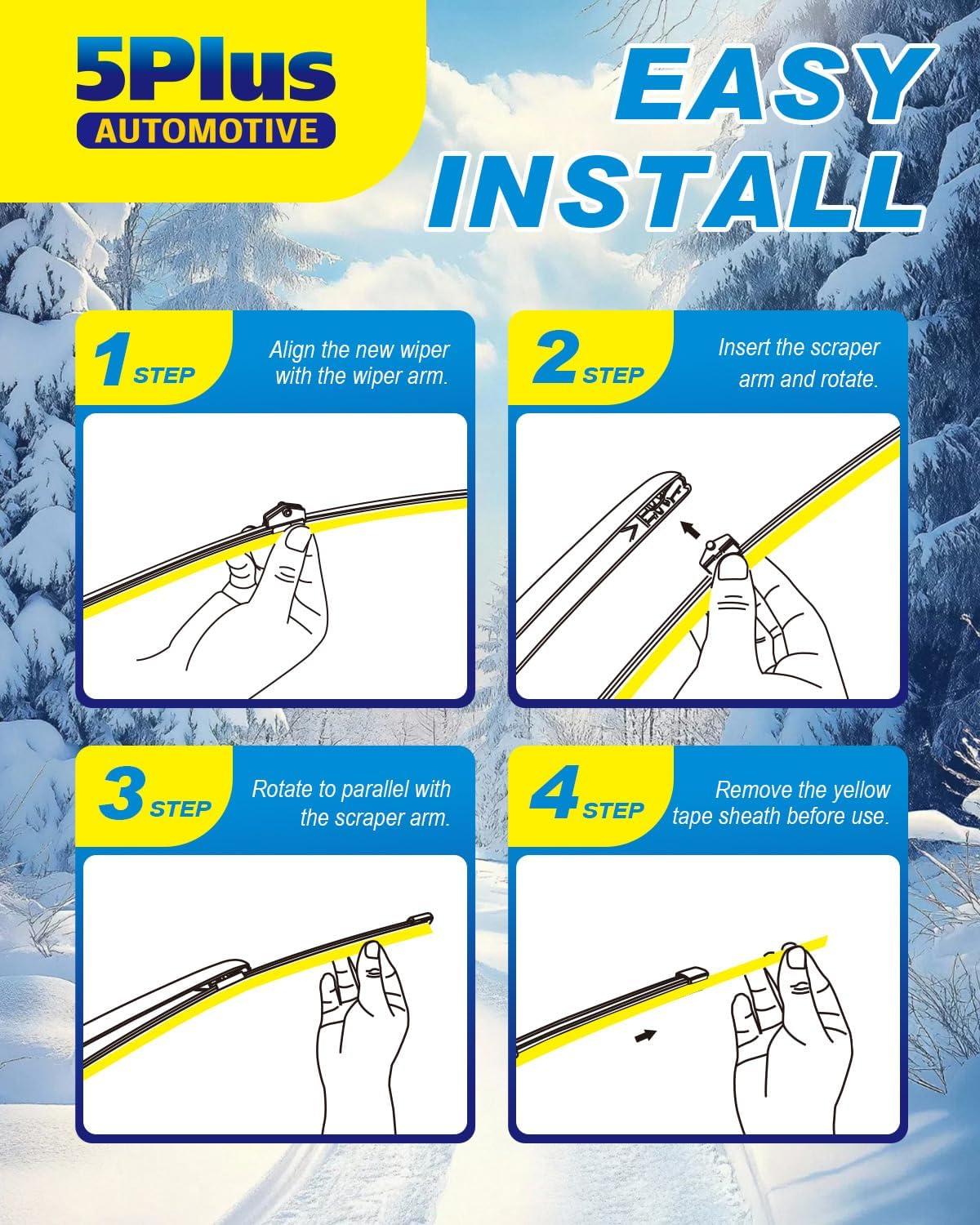 5Plus
AUTOMOTIVE

EASY INSTALL

1 STEP
Align the new wiper with the wiper arm.

2 STEP
Insert the scraper arm and rotate.

3 STEP
Rotate to parallel with the scraper arm.

4 STEP
Remove the yellow tape sheath before use.