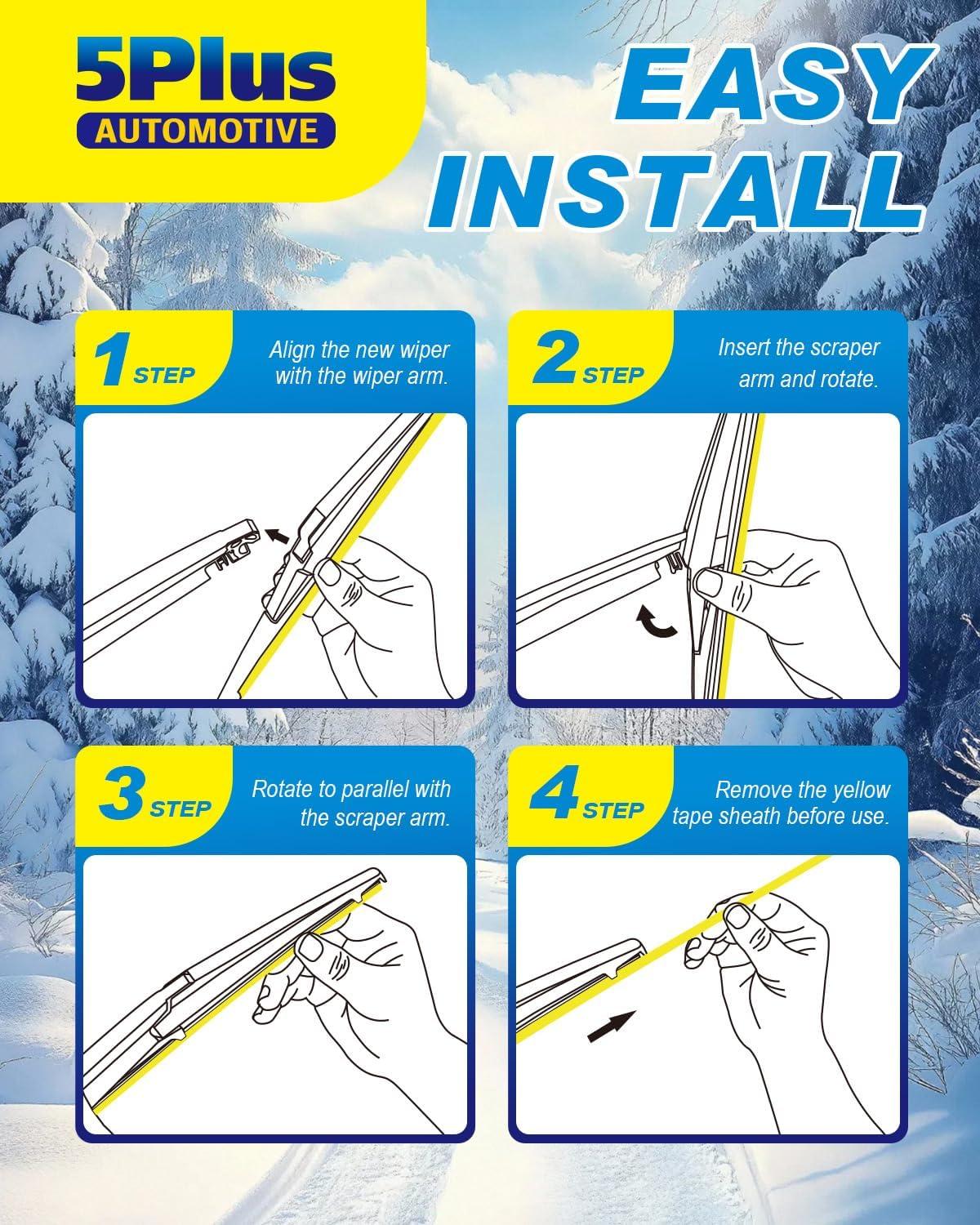 5Plus
AUTOMOTIVE

EASY INSTALL

1 STEP
Align the new wiper with the wiper arm.

2 STEP
Insert the scraper arm and rotate.

3 STEP
Rotate to parallel with the scraper arm.

4 STEP
Remove the yellow tape sheath before use.