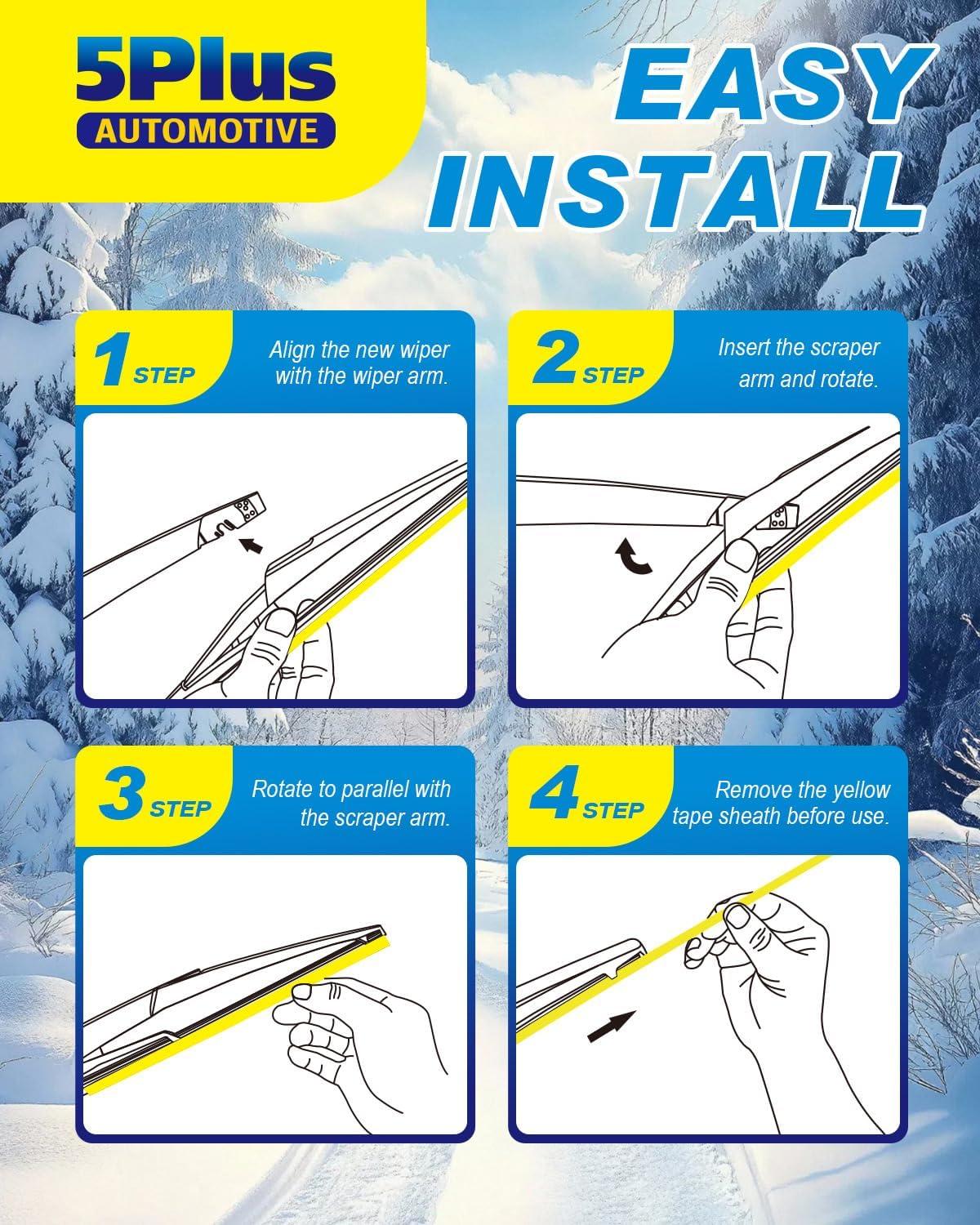 5Plus
AUTOMOTIVE

EASY INSTALL

1 STEP
Align the new wiper with the wiper arm.

2 STEP
Insert the scraper arm and rotate.

3 STEP
Rotate to parallel with the scraper arm.

4 STEP
Remove the yellow tape sheath before use.