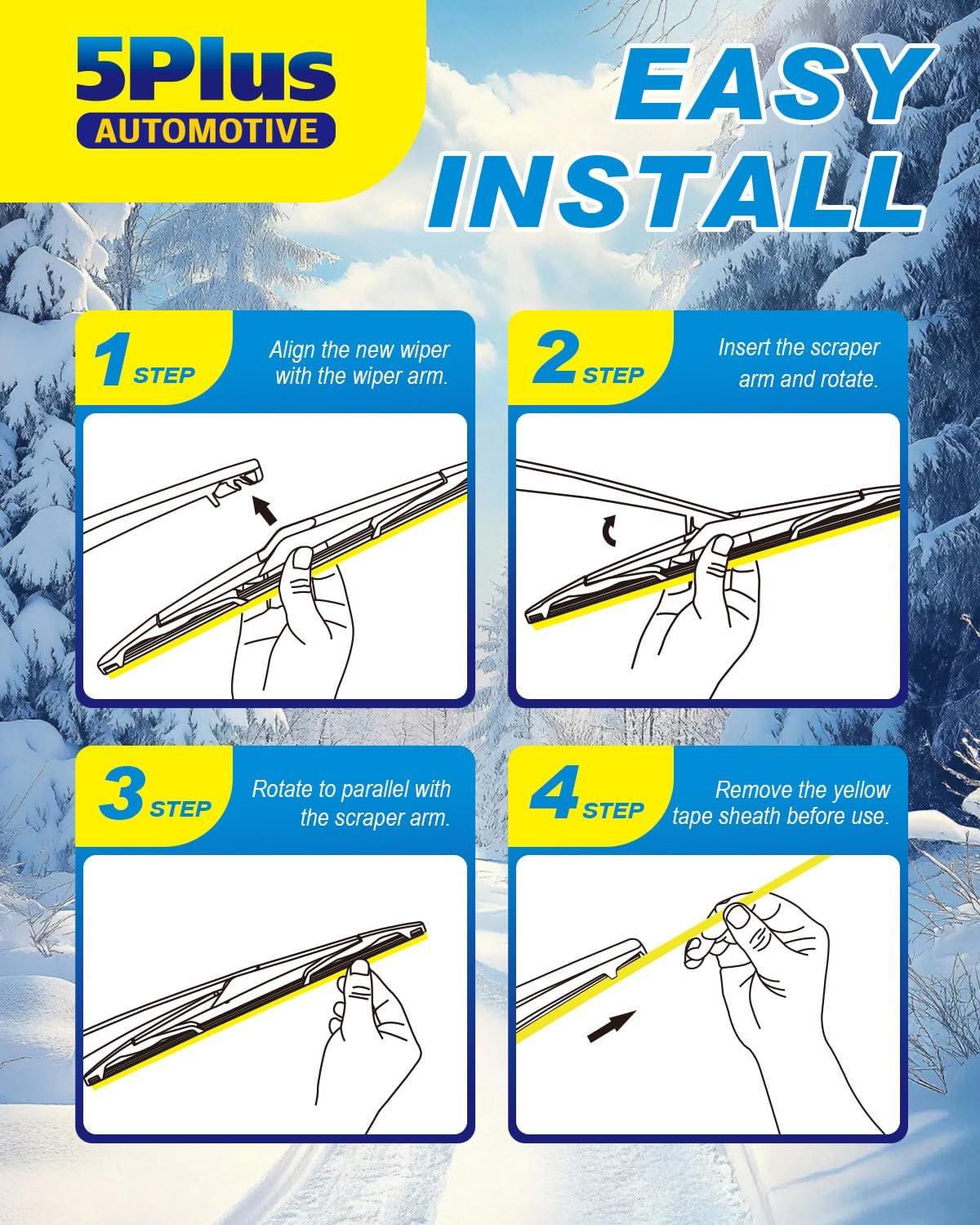 5Plus
AUTOMOTIVE

EASY INSTALL

1 STEP
Align the new wiper with the wiper arm.

2 STEP
Insert the scraper arm and rotate.

3 STEP
Rotate to parallel with the scraper arm.

4 STEP
Remove the yellow tape sheath before use.