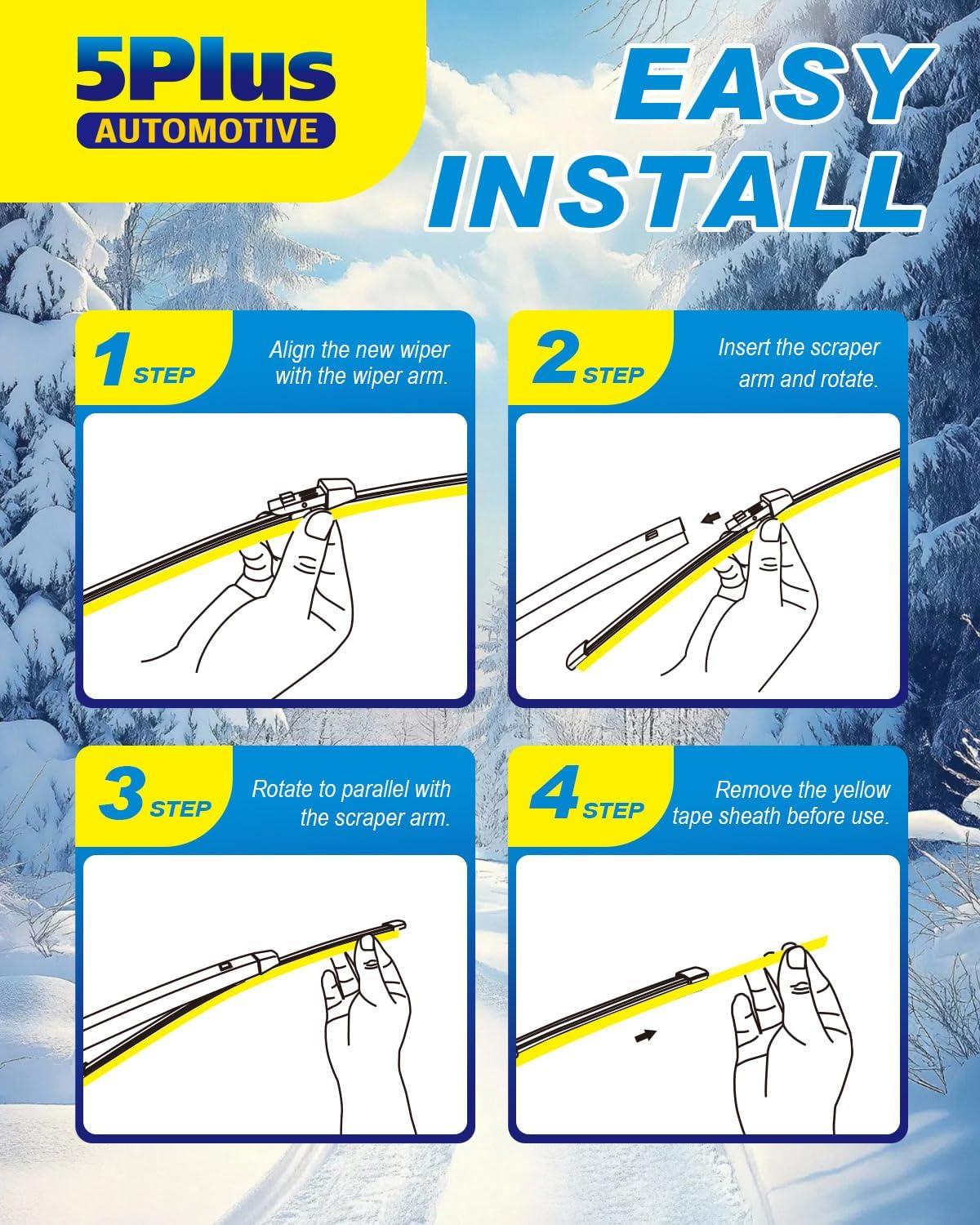 5Plus
AUTOMOTIVE

EASY INSTALL

1 STEP
Align the new wiper with the wiper arm.

2 STEP
Insert the scraper arm and rotate.

3 STEP
Rotate to parallel with the scraper arm.

4 STEP
Remove the yellow tape sheath before use.