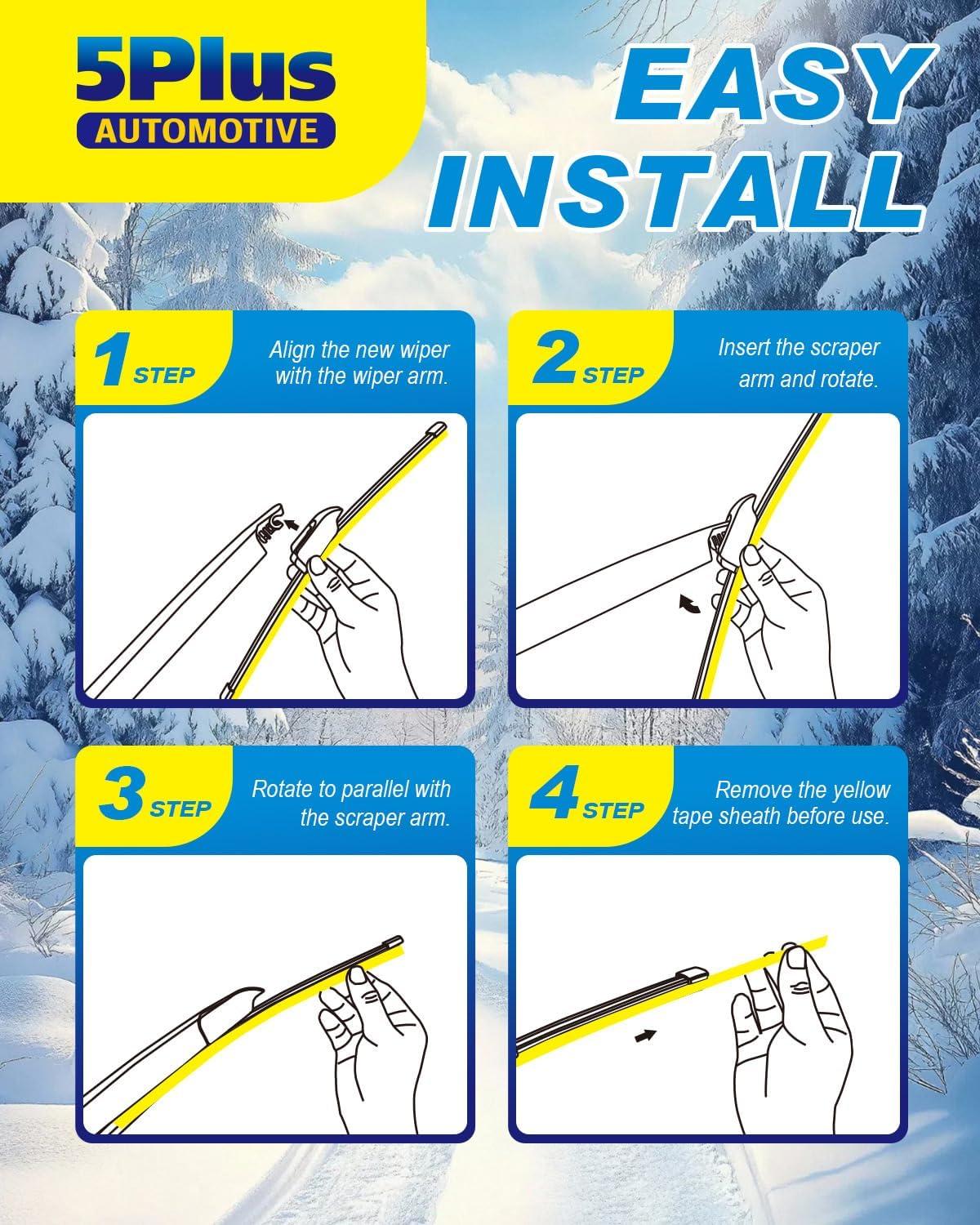 5Plus
AUTOMOTIVE

EASY INSTALL

1 STEP
Align the new wiper with the wiper arm.

2 STEP
Insert the scraper arm and rotate.

3 STEP
Rotate to parallel with the scraper arm.

4 STEP
Remove the yellow tape sheath before use.