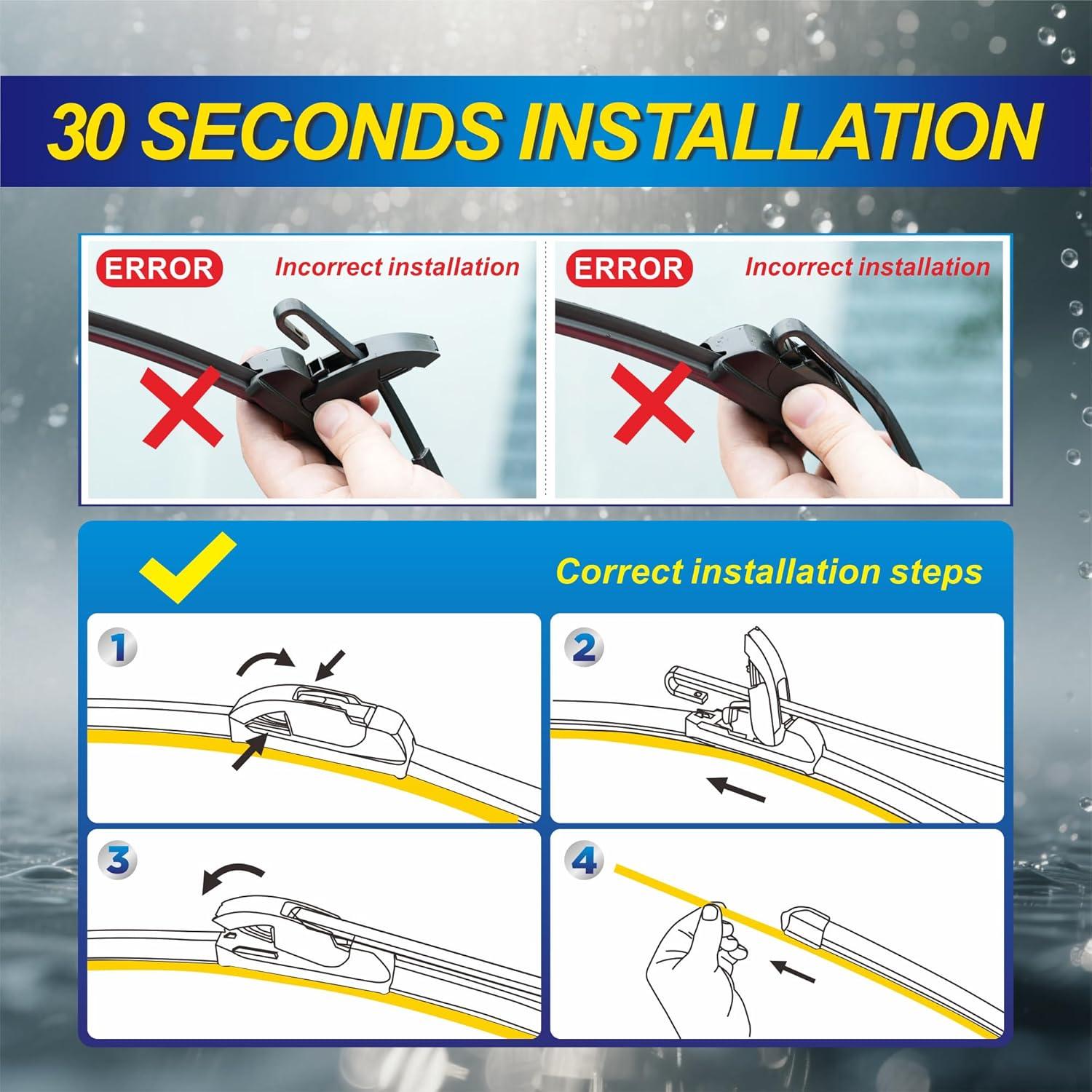 30 SECONDS INSTALLATION

ERROR Incorrect installation

ERROR Incorrect installation

Correct installation steps

1

2

3

4