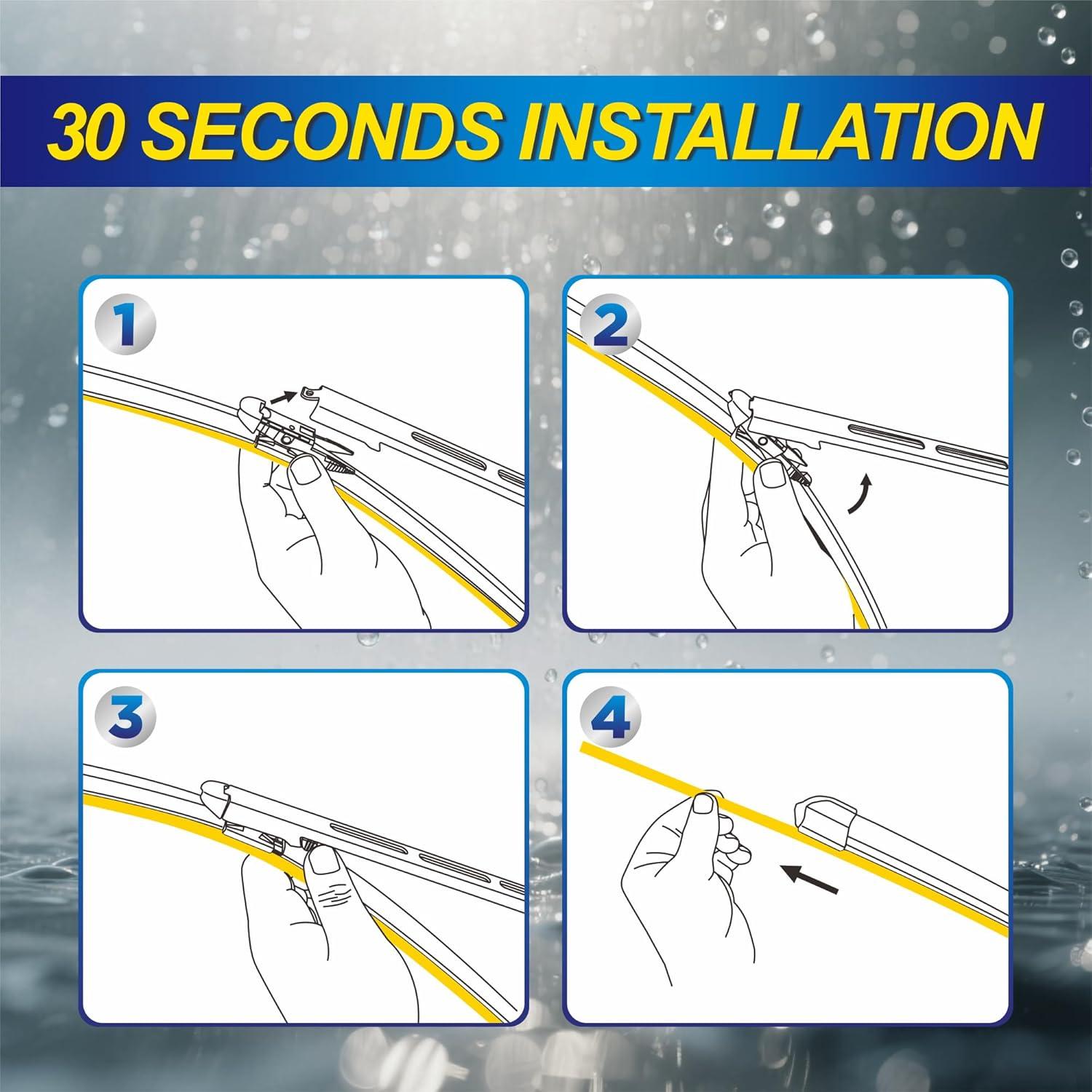 30 SECONDS INSTALLATION

1

2

3

4