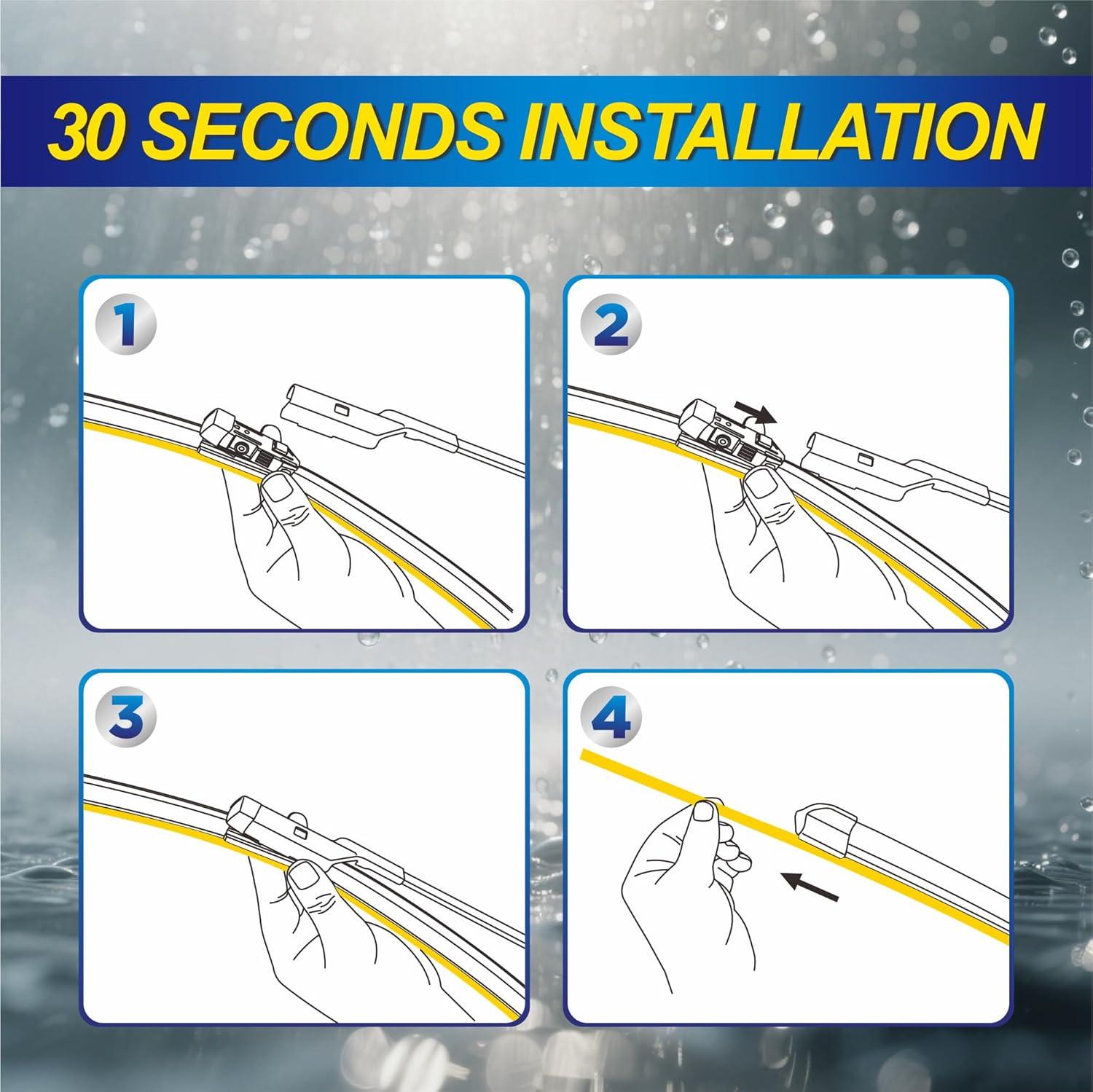 30 SECONDS INSTALLATION

1

2

3

4