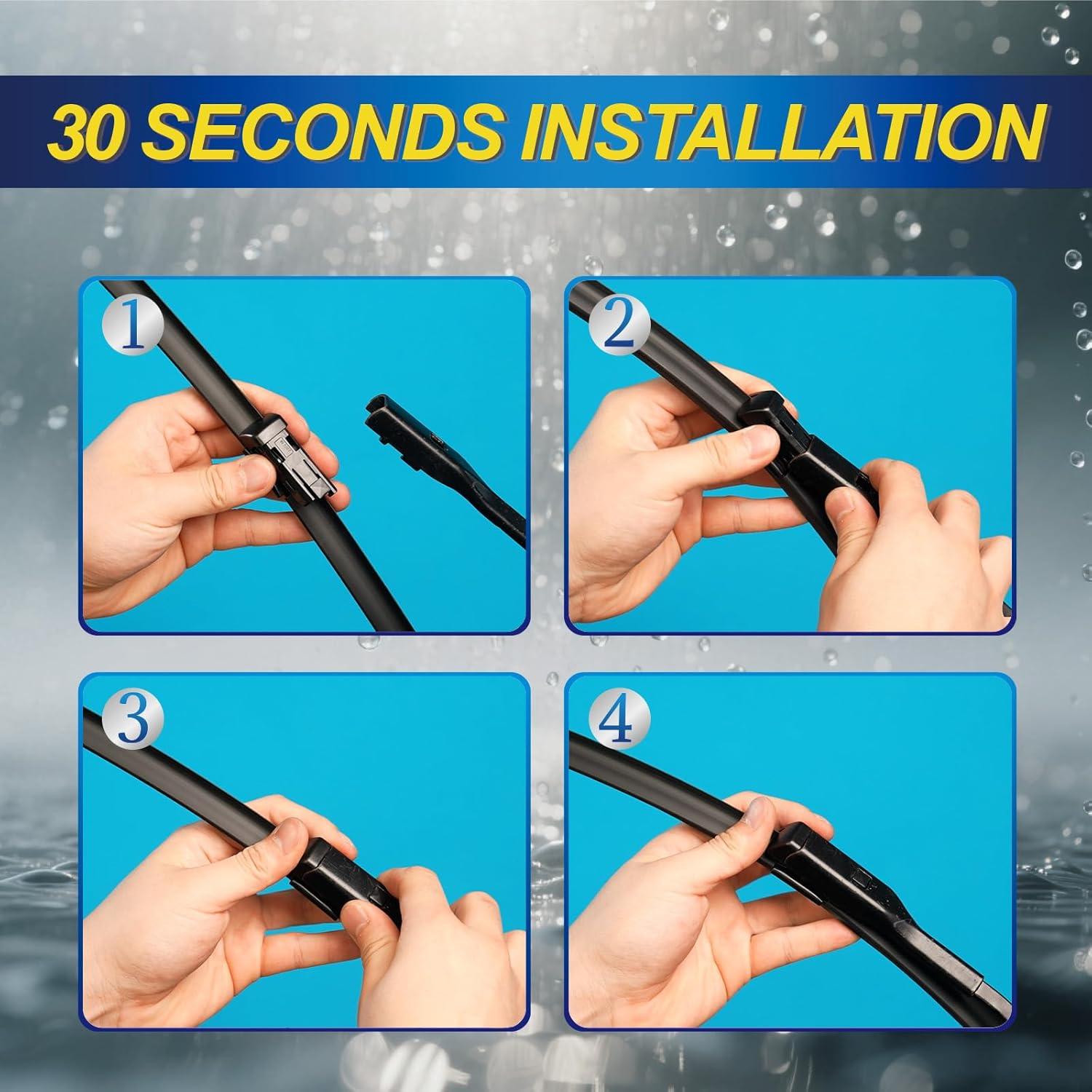 30 SECONDS INSTALLATION

1

2

3

4