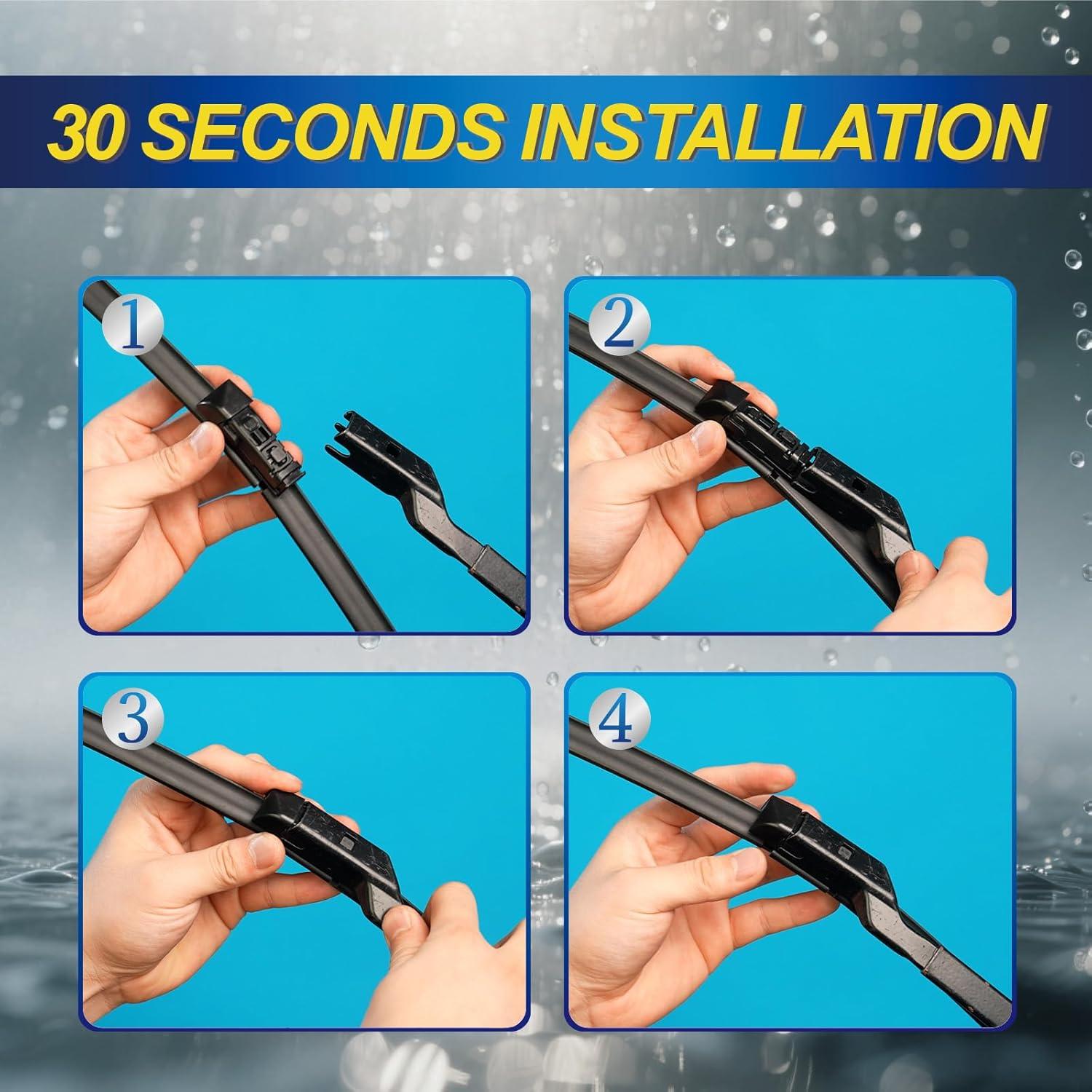 30 SECONDS INSTALLATION

1

2

3

4