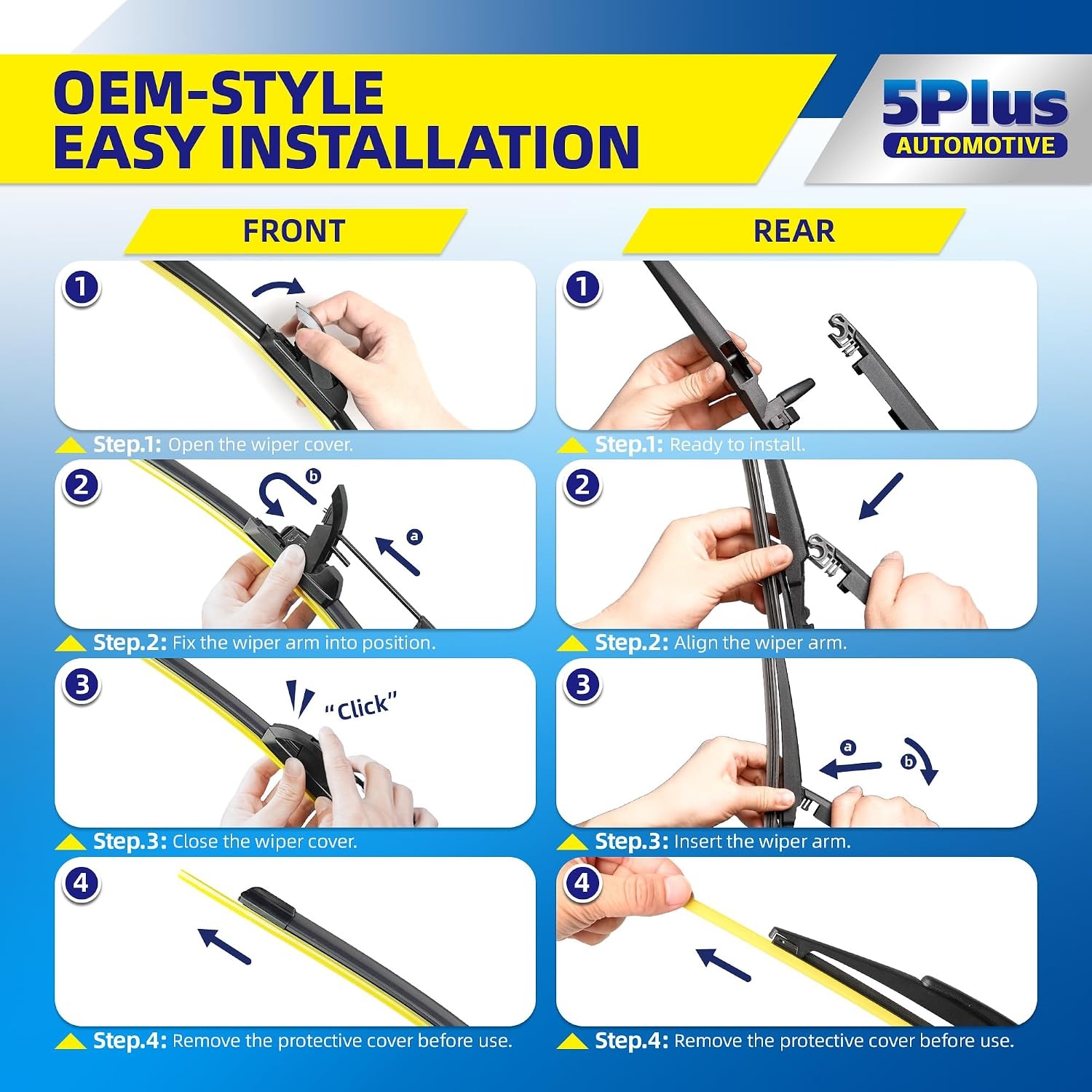 OEM-STYLE
EASY INSTALLATION

5Plus
AUTOMOTIVE

FRONT

1
Step.1: Open the wiper cover.

2
b
a
Step.2: Fix the wiper arm into position.

3
"Click"
Step.3: Close the wiper cover.

4
Step.4: Remove the protective cover before use.

REAR

1
Step.1: Ready to install.

2
Step.2: Align the wiper arm.

3
a
b
Step.3: Insert the wiper arm.

4
Step.4: Remove the protective cover before use.