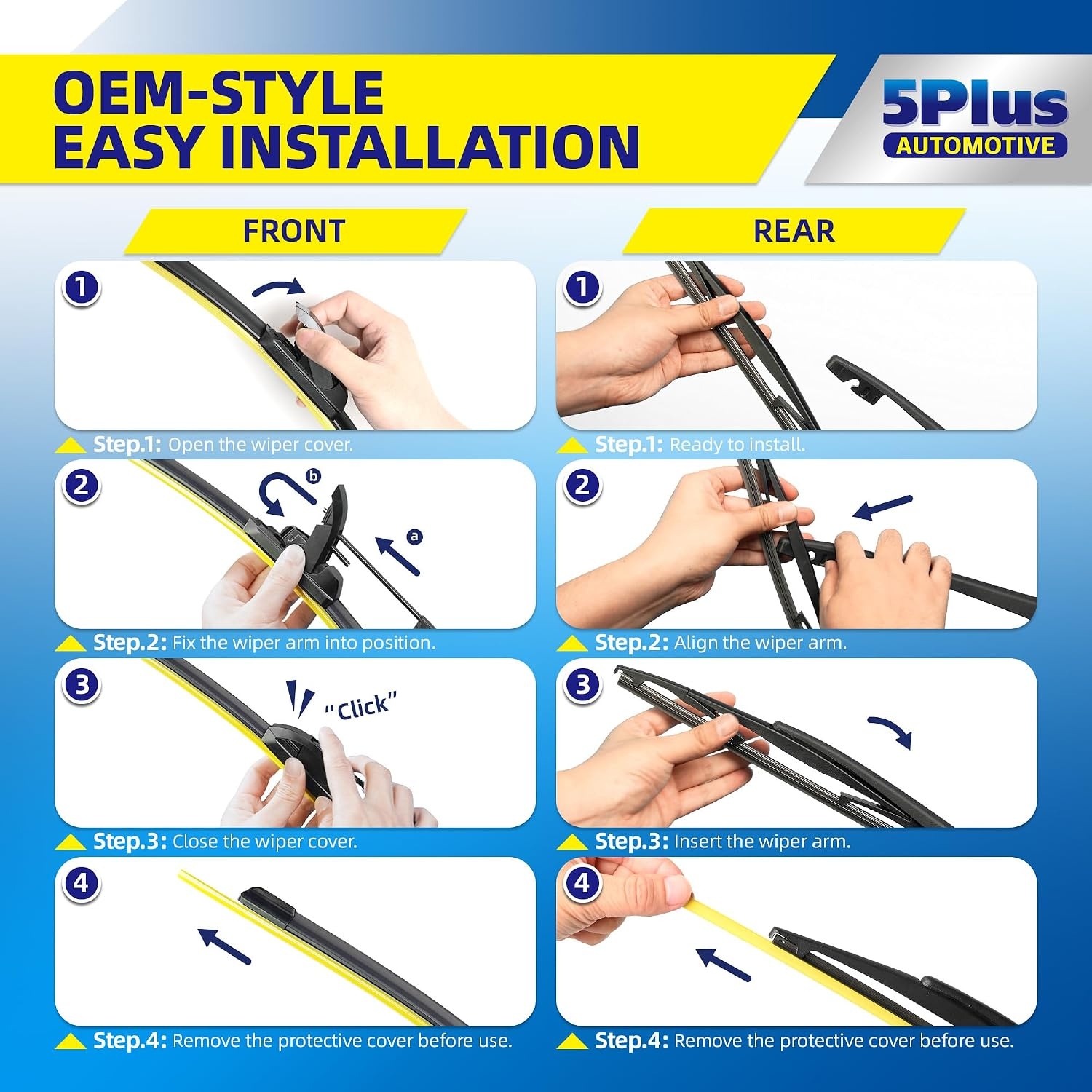 OEM-STYLE
EASY INSTALLATION

5Plus
AUTOMOTIVE

FRONT

1

Step.1: Open the wiper cover.

2

b

a

Step.2: Fix the wiper arm into position.

3

"Click"

Step.3: Close the wiper cover.

4

Step.4: Remove the protective cover before use.

REAR

1

Step.1: Ready to install.

2

Step.2: Align the wiper arm.

3

Step.3: Insert the wiper arm.

4

Step.4: Remove the protective cover before use.